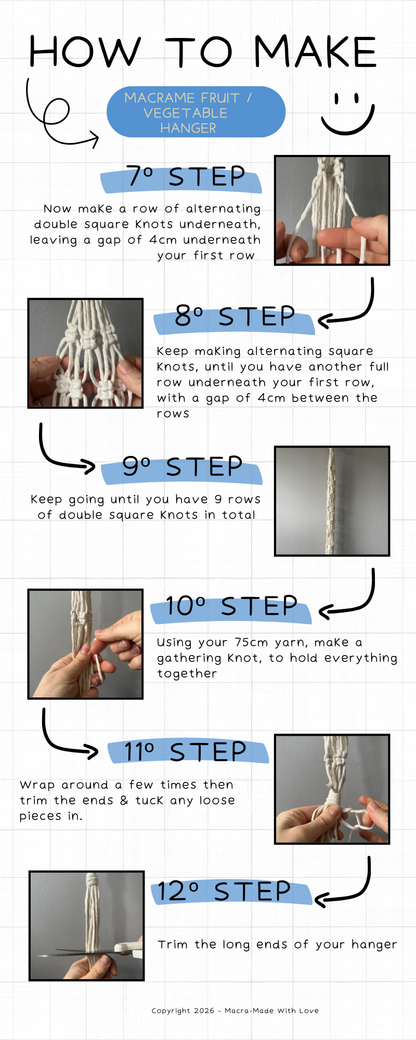 HOW TO MAKE

MACRAME FRUIT / VEGETABLE HANGER

7º STEP

Now make a row of alternating double square Knots underneath, leaving a gap of 4cm underneath your first row

8º STEP

Keep making alternating square Knots, until you have another full row underneath your first row, with a gap of 4cm between the rows

9º STEP

Keep going until you have 9 rows of double square Knots in total

10º STEP

Using your 75cm yarn, make a gathering Knot, to hold everything together

11º STEP

Wrap around a few times then trim the ends & tuck any loose pieces in.

12º STEP

Trim the long ends of your hanger

Copyright 2026 - Macra-Made With Love