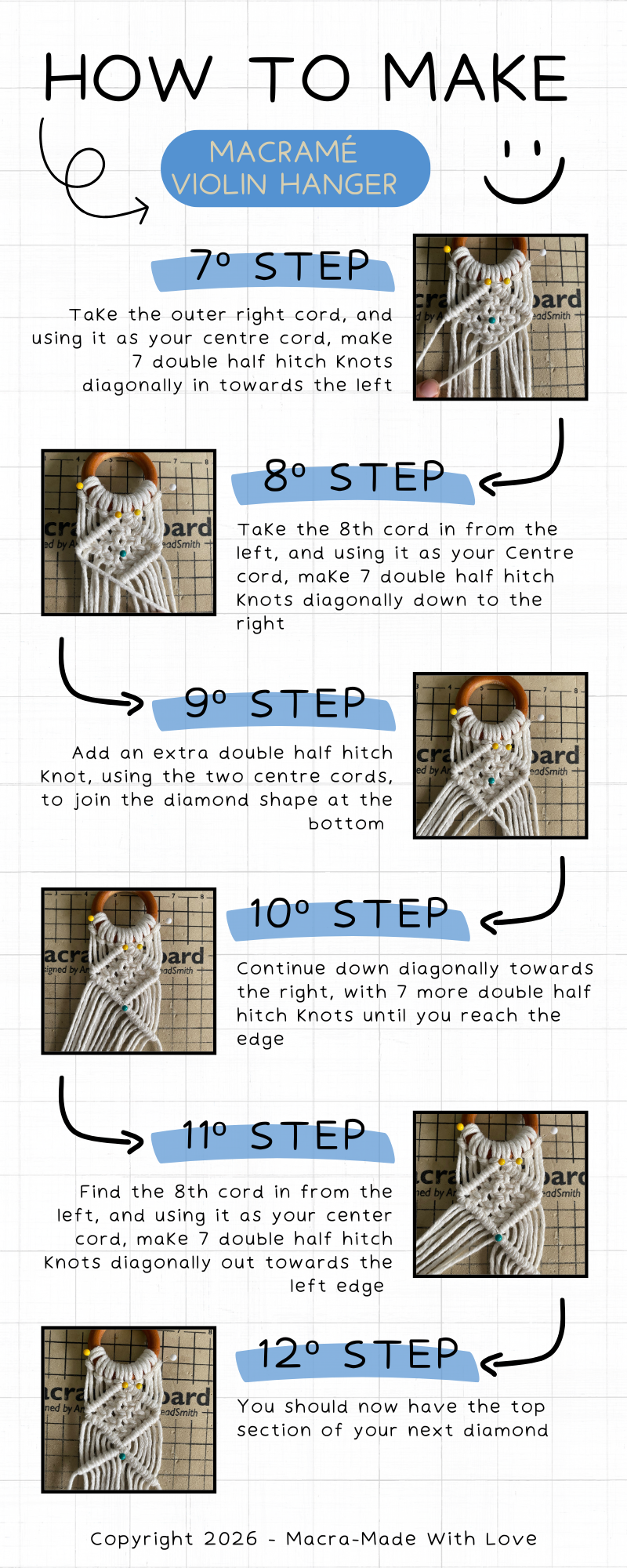 HOW TO MAKE

MACRAMÉ VIOLIN HANGER

7º STEP

Take the outer right cord, and using it as your centre cord, make 7 double half hitch knots diagonally in towards the left

8º STEP

Take the 8th cord in from the left, and using it as your Centre cord, make 7 double half hitch knots diagonally down to the right

9º STEP

Add an extra double half hitch knot, using the two centre cords, to join the diamond shape at the bottom

10º STEP

Continue down diagonally towards the right, with 7 more double half hitch knots until you reach the edge

11º STEP

Find the 8th cord in from the left, and using it as your center cord, make 7 double half hitch knots diagonally out towards the left edge

12º STEP

You should now have the top section of your next diamond

Copyright 2026 - Macra-Made With Love