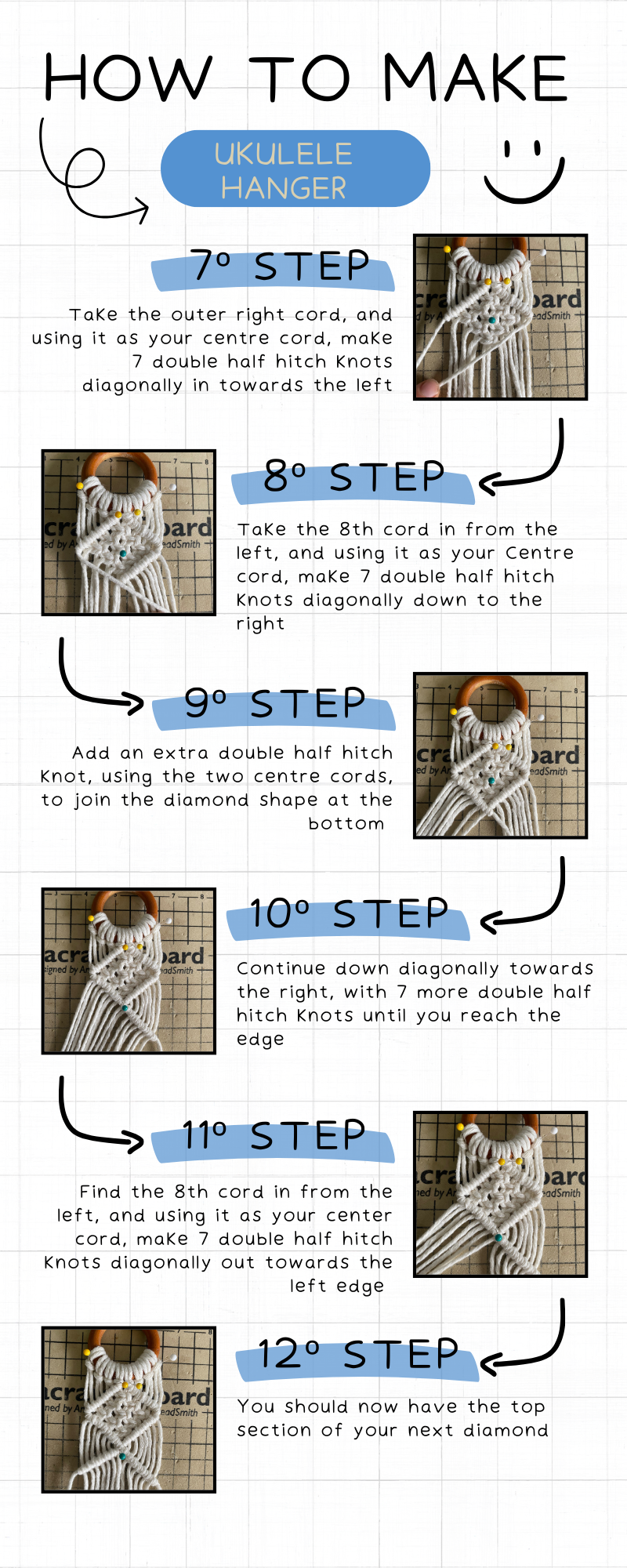 HOW TO MAKE

UKULELE HANGER

7º STEP

Take the outer right cord, and using it as your centre cord, make 7 double half hitch knots diagonally in towards the left

8º STEP

Take the 8th cord in from the left, and using it as your Centre cord, make 7 double half hitch knots diagonally down to the right

9º STEP

Add an extra double half hitch knot, using the two centre cords, to join the diamond shape at the bottom

10º STEP

Continue down diagonally towards the right, with 7 more double half hitch knots until you reach the edge

11º STEP

Find the 8th cord in from the left, and using it as your center cord, make 7 double half hitch knots diagonally out towards the left edge

12º STEP

You should now have the top section of your next diamond